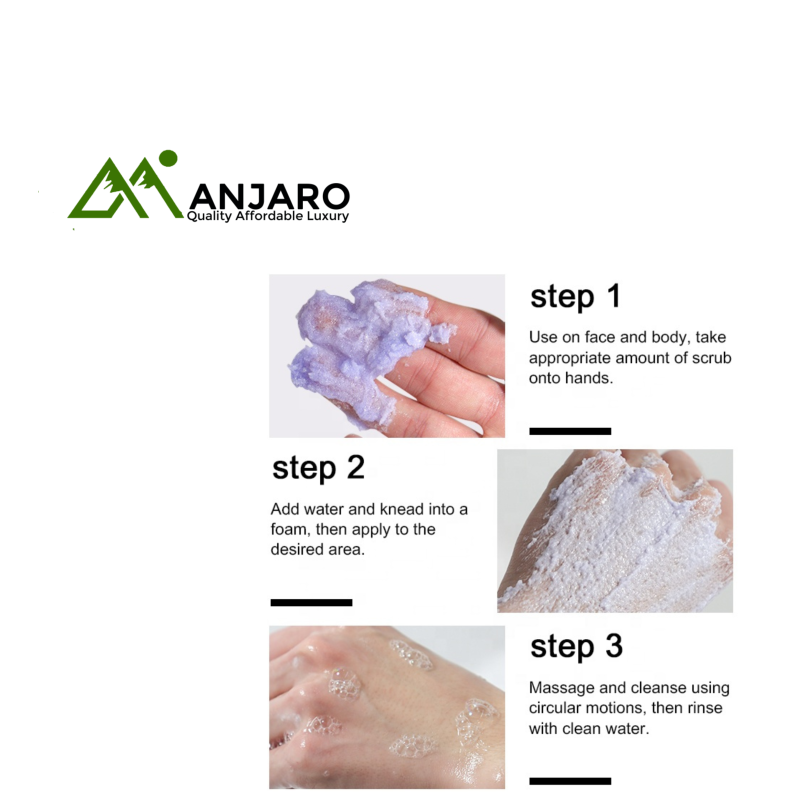 ANJARO
Quality Affordable Luxury

step 1

Use on face and body, take appropriate amount of scrub onto hands.

step 2

Add water and knead into a foam, then apply to the desired area.

step 3

Massage and cleanse using circular motions, then rinse with clean water.