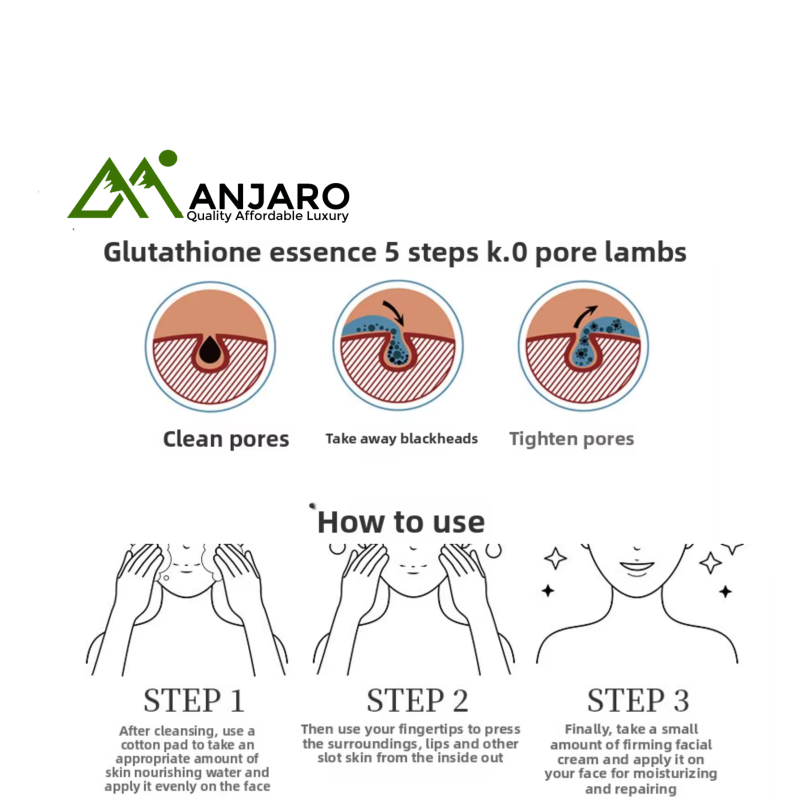 ANJARO
Quality Affordable Luxury

Glutathione essence 5 steps k.0 pore lambs

Clean pores

Take away blackheads

Tighten pores

How to use

STEP 1
After cleansing, use a cotton pad to take an appropriate amount of skin nourishing water and apply it evenly on the face

STEP 2
Then use your fingertips to press the surroundings, lips and other slot skin from the inside out

STEP 3
Finally, take a small amount of firming facial cream and apply it on your face for moisturizing and repairing